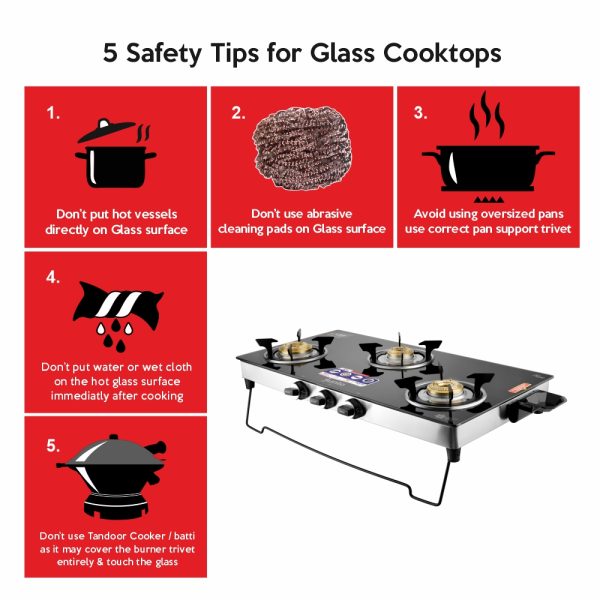 5 Safety Tips for Glass Cooktops

1.

Don't put hot vessels directly on Glass surface

2.

Don't use abrasive cleaning pads on Glass surface

3.

Avoid using oversized pans use correct pan support trivet

4.

Don't put water or wet cloth on the hot glass surface immediatly after cooking

5.

Don't use Tandoor Cooker / batti as it may cover the burner trivet entirely & touch the glass